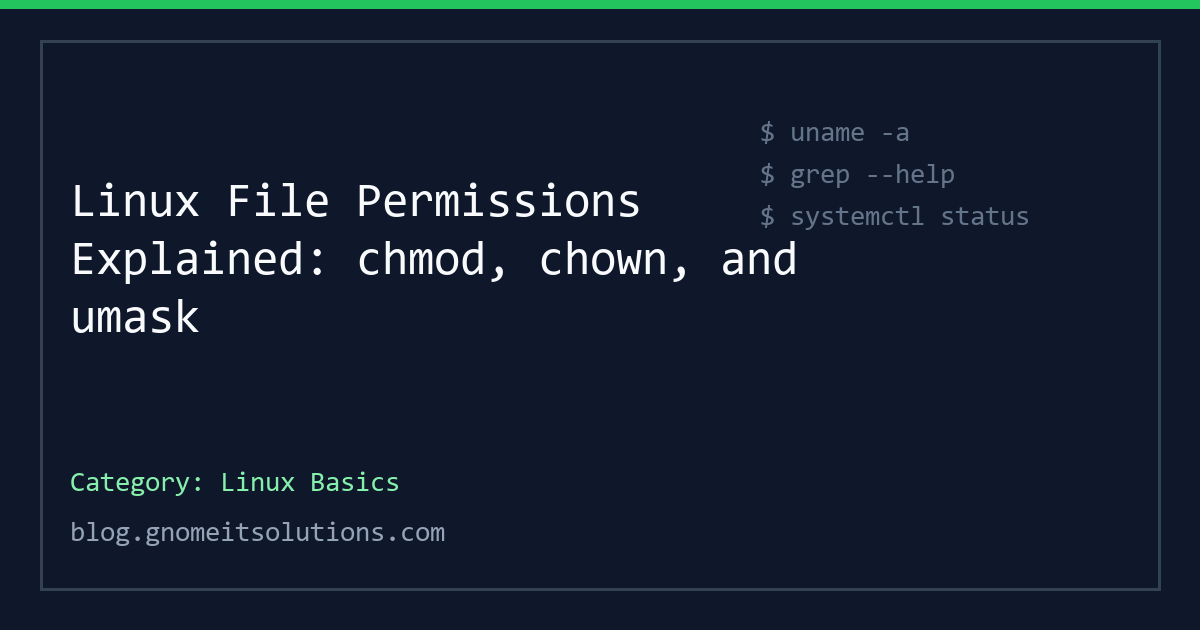 $ uname -a
$ grep --help
$ systemctl status

Linux File Permissions Explained: chmod, chown, and umask

Category: Linux Basics

blog.gnomeitsolutions.com