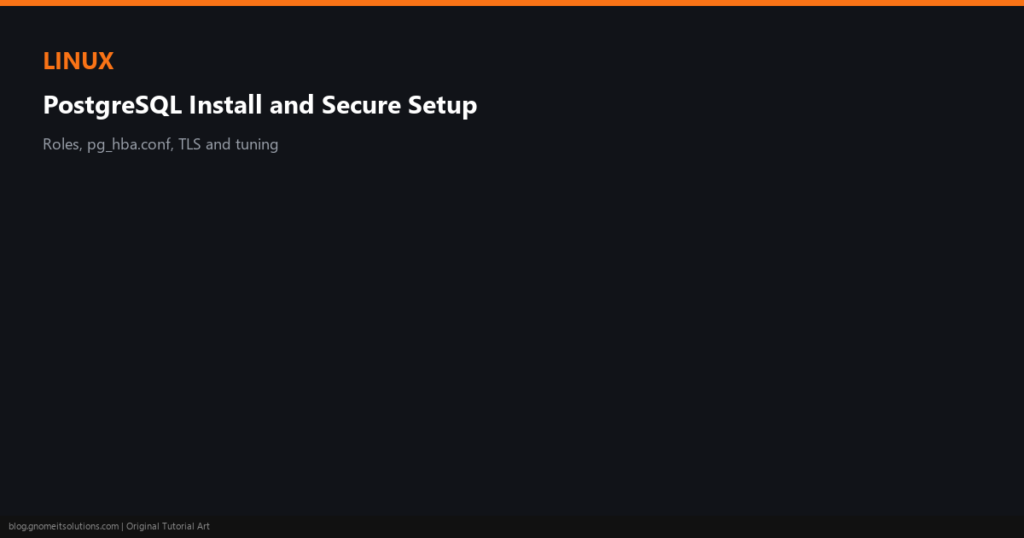 LINUX

PostgreSQL Install and Secure Setup

Roles, pg_hba.conf, TLS and tuning

blog.gnomeitsolutions.com | Original Tutorial Art