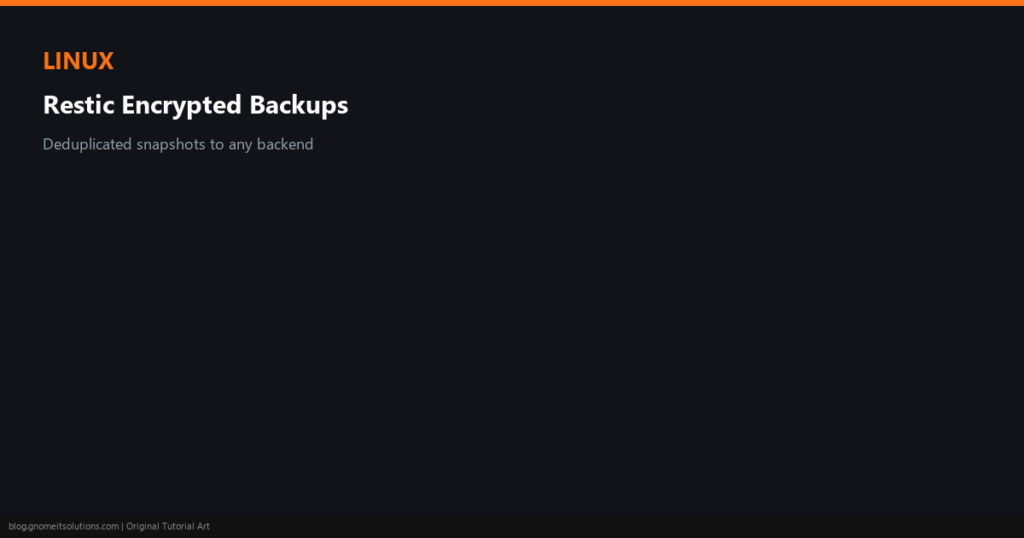 LINUX

Restic Encrypted Backups

Deduplicated snapshots to any backend

blog.gnomeitsolutions.com | Original Tutorial Art