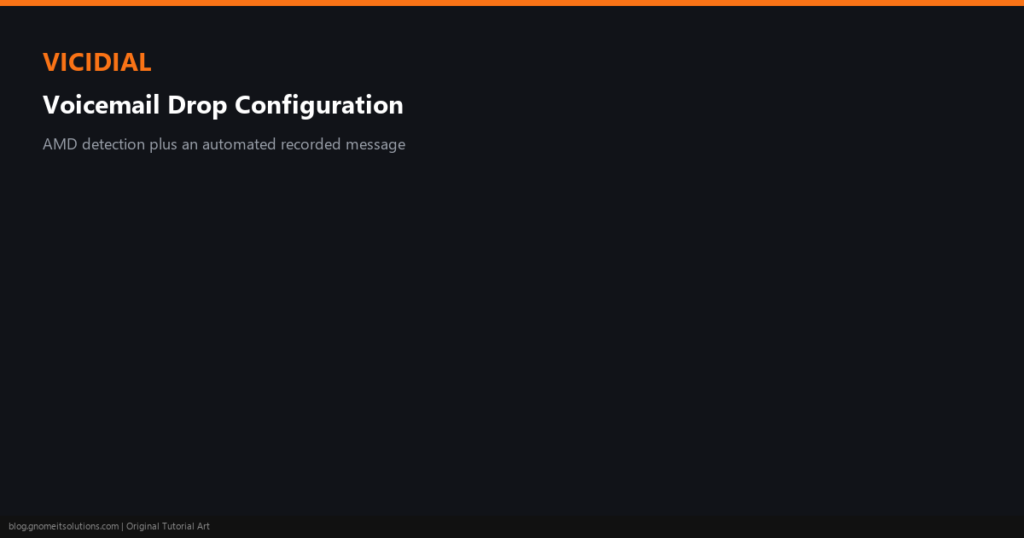 VICIDIAL

Voicemail Drop Configuration

AMD detection plus an automated recorded message

blog.gnomeitsolutions.com | Original Tutorial Art