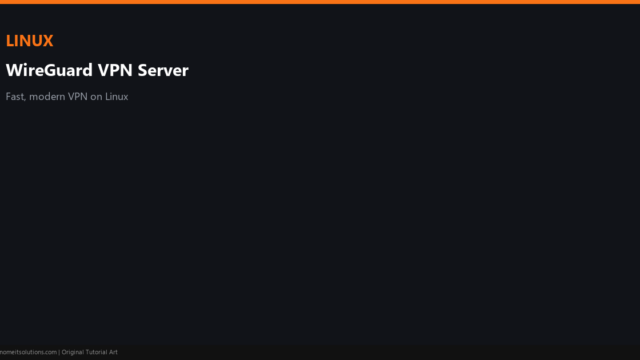 LINUX

WireGuard VPN Server

Fast, modern VPN on Linux

nomeitsolutions.com | Original Tutorial Art